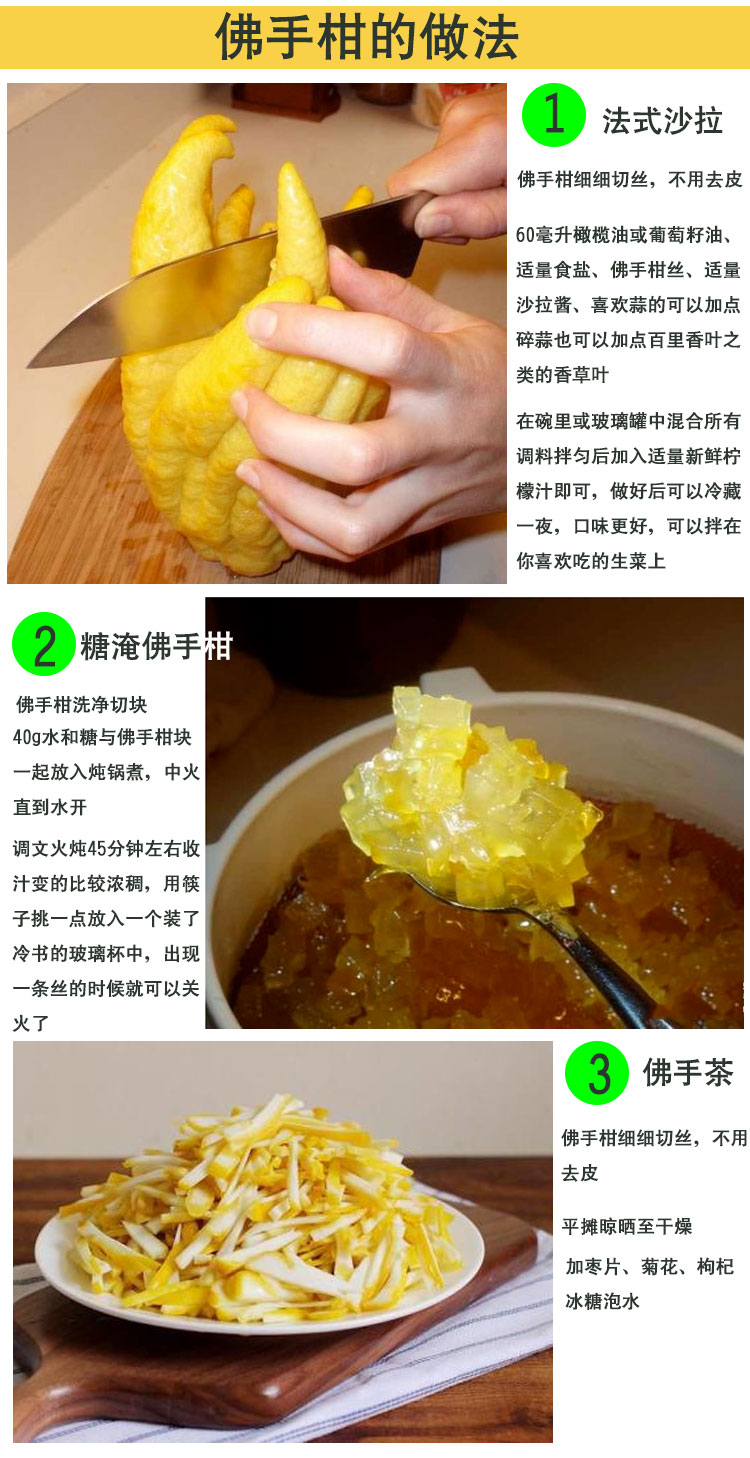 佛手柑的做法

1 法式沙拉

佛手柑细细切丝，不用去皮

60毫升橄榄油或葡萄籽油、适量食盐、佛手柑丝、适量沙拉酱、喜欢蒜的可以加点碎蒜也可以加点百里香叶之类的香草叶

在碗里或玻璃罐中混合所有调料拌匀后加入适量新鲜柠檬汁即可，做好后可以冷藏一夜，口味更好，可以拌在你喜欢吃的生菜上

2 糖淹佛手柑

佛手柑洗净切块

40g水和糖与佛手柑块一起放入炖锅煮，中火直到水开

调文火炖45分钟左右收汁变的比较浓稠，用筷子挑一点放入一个装了冷书的玻璃杯中，出现一条丝的时候就可以关火了

3 佛手茶

佛手柑细细切丝，不用去皮

平摊晾晒至干燥

加枣片、菊花、枸杞冰糖泡水