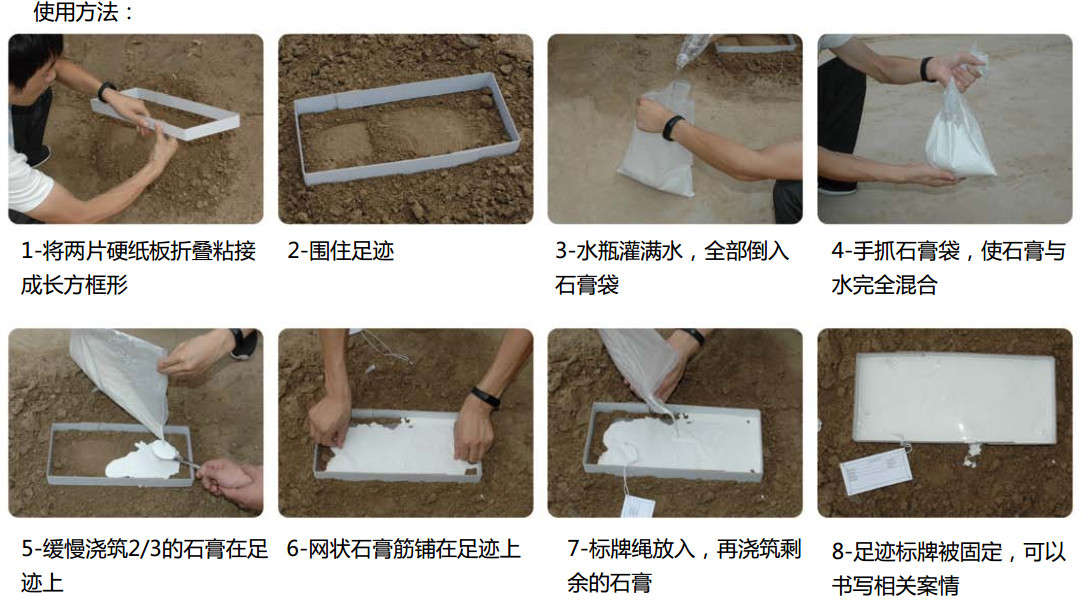 使用方法：

1-将两片硬纸板折叠粘接成长方框形

2-围住足迹

3-水瓶灌满水，全部倒入石膏袋

4-手抓石膏袋，使石膏与水完全混合

5-缓慢浇筑2/3的石膏在足迹上

6-网状石膏筋铺在足迹上

7-标牌绳放入，再浇筑剩余的石膏

8-足迹标牌被固定，可以书写相关案情