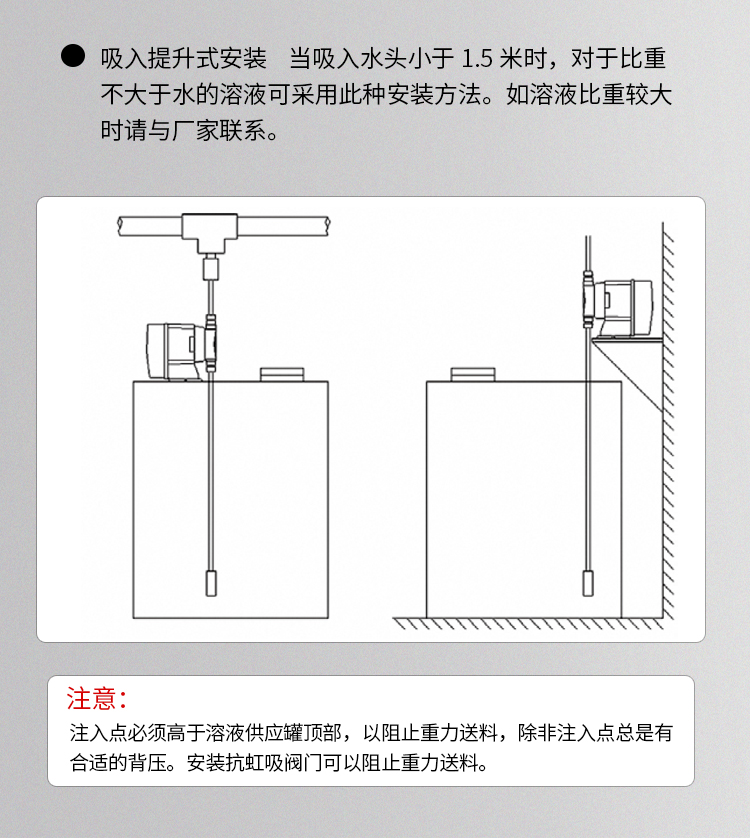 ● 吸入提升式安装 当吸入水头小于 1.5 米时，对于比重不大于水的溶液可采用此种安装方法。如溶液比重较大时请与厂家联系。

注意：

注入点必须高于溶液供应罐顶部，以阻止重力送料，除非注入点总是有合适的背压。安装抗虹吸阀门可以阻止重力送料。