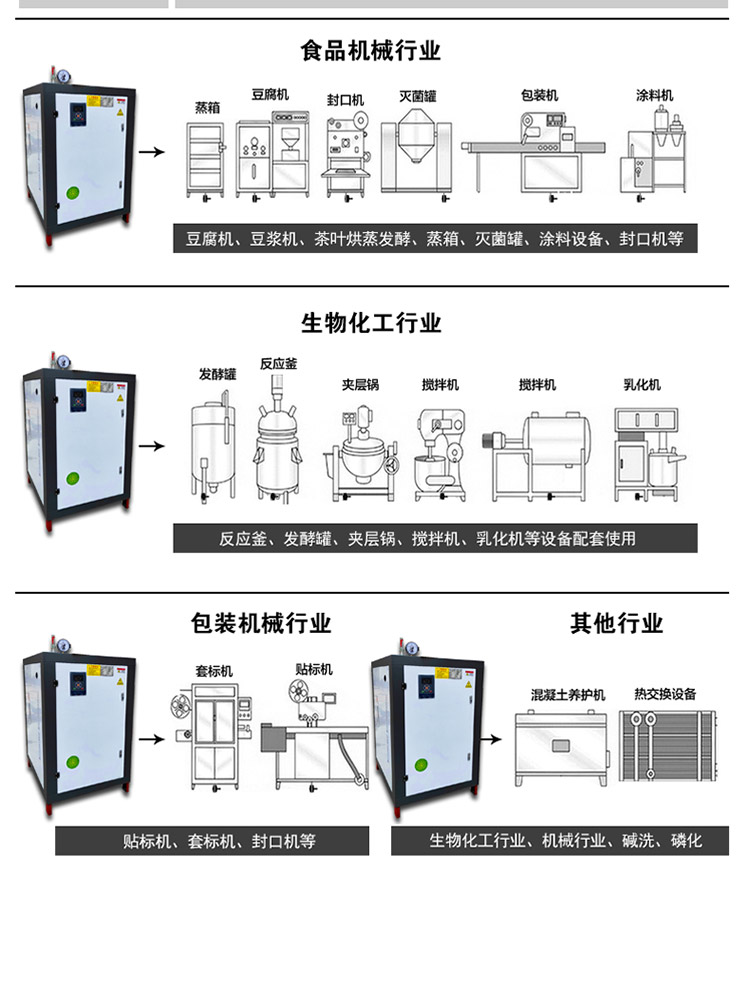 食品机械行业

蒸箱 豆腐机 封口机 灭菌罐 包装机 涂料机

豆腐机、豆浆机、茶叶烘蒸发酵、蒸箱、灭菌罐、涂料设备、封口机等

生物化工行业

发酵罐 反应釜 夹层锅 搅拌机 搅拌机 乳化机

反应釜、发酵罐、夹层锅、搅拌机、乳化机等设备配套使用

包装机械行业

套标机 贴标机

贴标机、套标机、封口机等

其他行业

混凝土养护机 热交换设备

生物化工行业、机械行业、碱洗、磷化