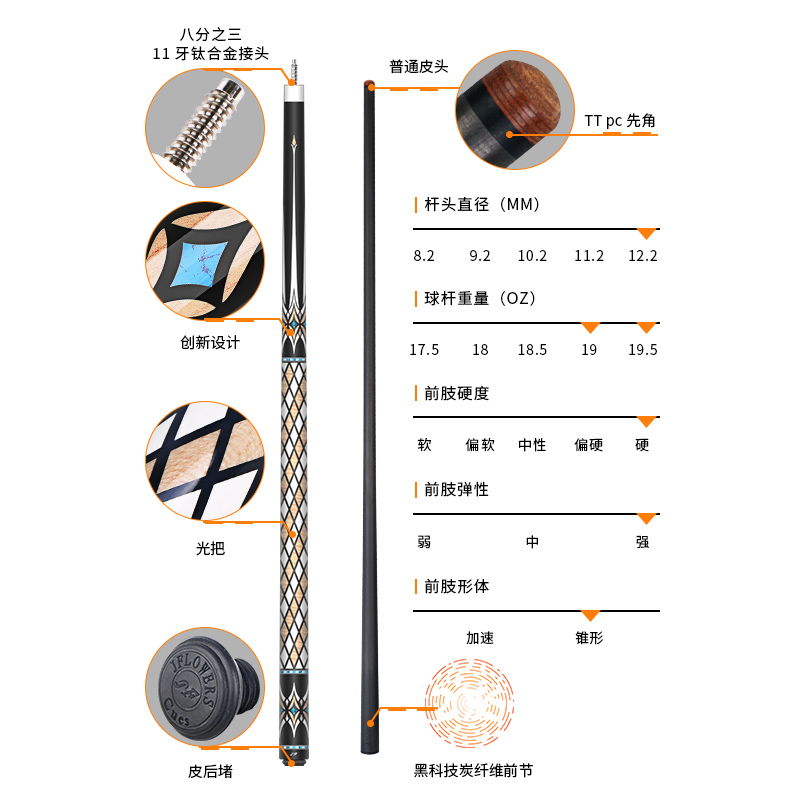 八分之三
11 牙钛合金接头

创新设计

光把

JFLOWERS
Cues

皮后堵

普通皮头

TT pc 先角

杆头直径（MM）

8.2 9.2 10.2 11.2 12.2

球杆重量（OZ）

17.5 18 18.5 19 19.5

前肢硬度

软 偏软 中性 偏硬 硬

前肢弹性

弱 中 强

前肢形体

加速 锥形

黑科技炭纤维前节