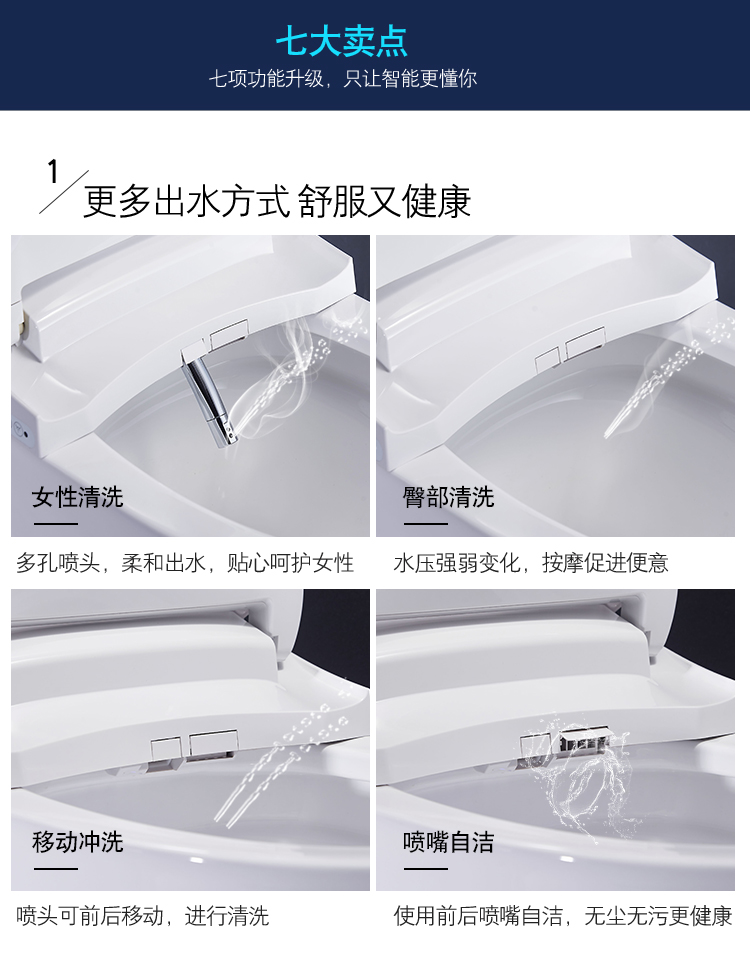 七大卖点
七项功能升级，只让智能更懂你

1 更多出水方式 舒服又健康

女性清洗
多孔喷头，柔和出水，贴心呵护女性

臀部清洗
水压强弱变化，按摩促进便意

移动冲洗
喷头可前后移动，进行清洗

喷嘴自洁
使用前后喷嘴自洁，无尘无污更健康