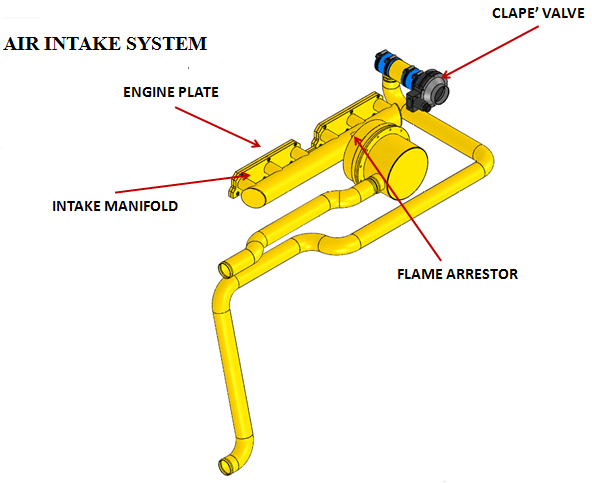 AIR INTAKE SYSTEM

CLAPE' VALVE

ENGINE PLATE

INTAKE MANIFOLD

FLAME ARRESTOR