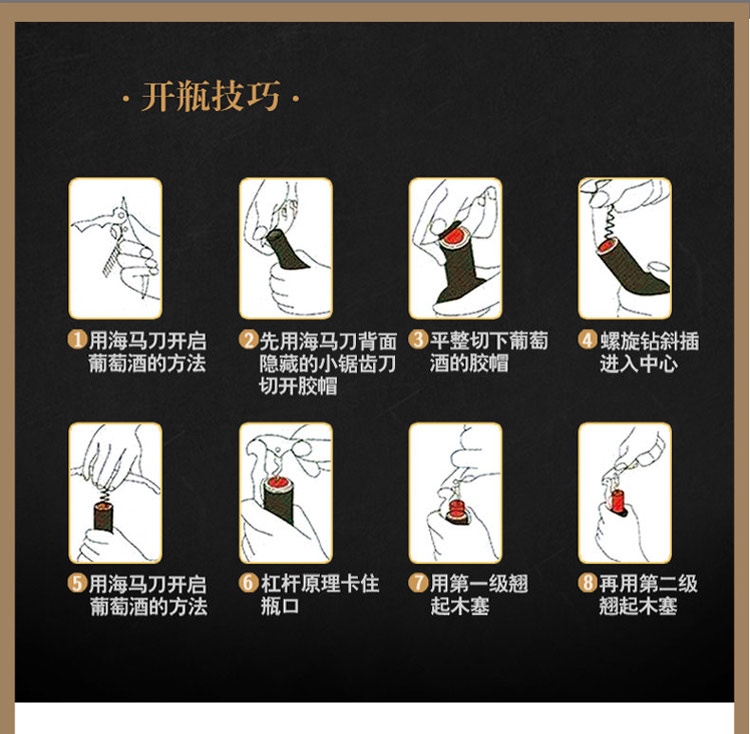 · 开瓶技巧 ·

1 用海马刀开启葡萄酒的方法

2 先用海马刀背面隐藏的小锯齿刀切开胶帽

3 平整切下葡萄酒的胶帽

4 螺旋钻斜插进入中心

5 用海马刀开启葡萄酒的方法

6 杠杆原理卡住瓶口

7 用第一级翘起木塞

8 再用第二级翘起木塞