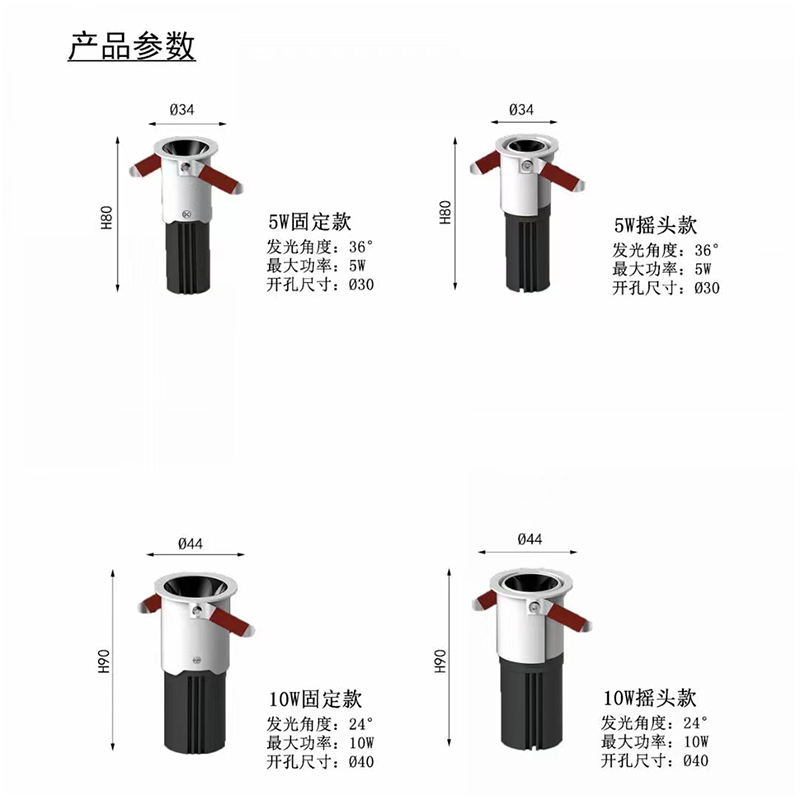 产品参数

Ø34

H80

5W固定款
发光角度：36°
最大功率：5W
开孔尺寸：Ø30

Ø34

H80

5W摇头款
发光角度：36°
最大功率：5W
开孔尺寸：Ø30

Ø44

H90

10W固定款
发光角度：24°
最大功率：10W
开孔尺寸：Ø40

Ø44

H90

10W摇头款
发光角度：24°
最大功率：10W
开孔尺寸：Ø40