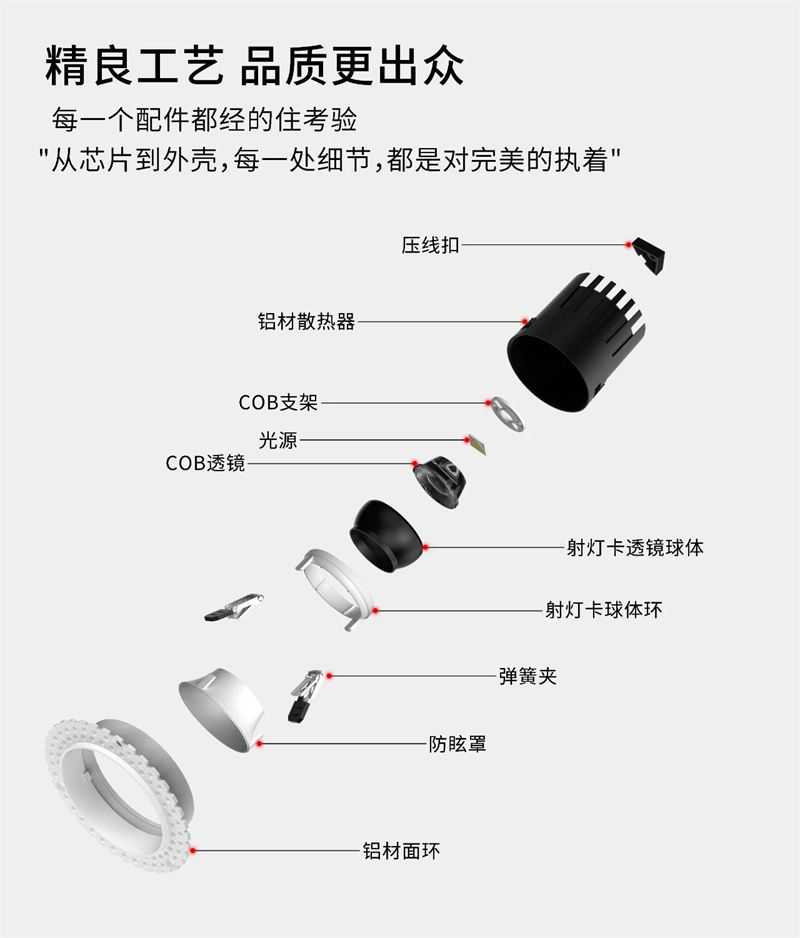 精良工艺 品质更出众

每一个配件都经的住考验
"从芯片到外壳,每一处细节,都是对完美的执着"

压线扣
铝材散热器
COB支架
光源
COB透镜
射灯卡透镜球体
射灯卡球体环
弹簧夹
防眩罩
铝材面环