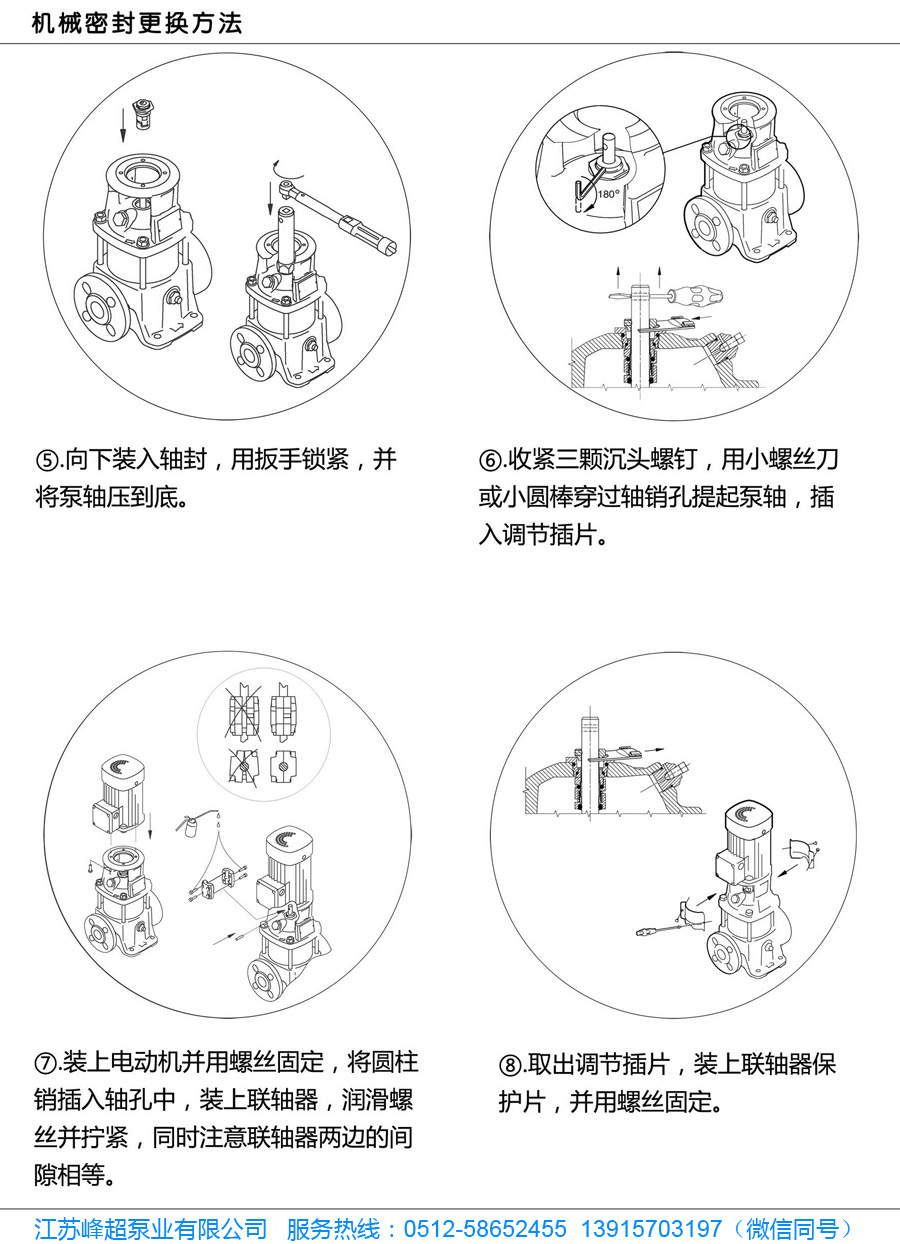 机械密封更换方法

180°

⑤.向下装入轴封，用扳手锁紧，并将泵轴压到底。

⑥.收紧三颗沉头螺钉，用小螺丝刀或小圆棒穿过轴销孔提起泵轴，插入调节插片。

⑦.装上电动机并用螺丝固定，将圆柱销插入轴孔中，装上联轴器，润滑螺丝并拧紧，同时注意联轴器两边的间隙相等。

⑧.取出调节插片，装上联轴器保护片，并用螺丝固定。

江苏峰超泵业有限公司 服务热线：0512-58652455 13915703197（微信同号）