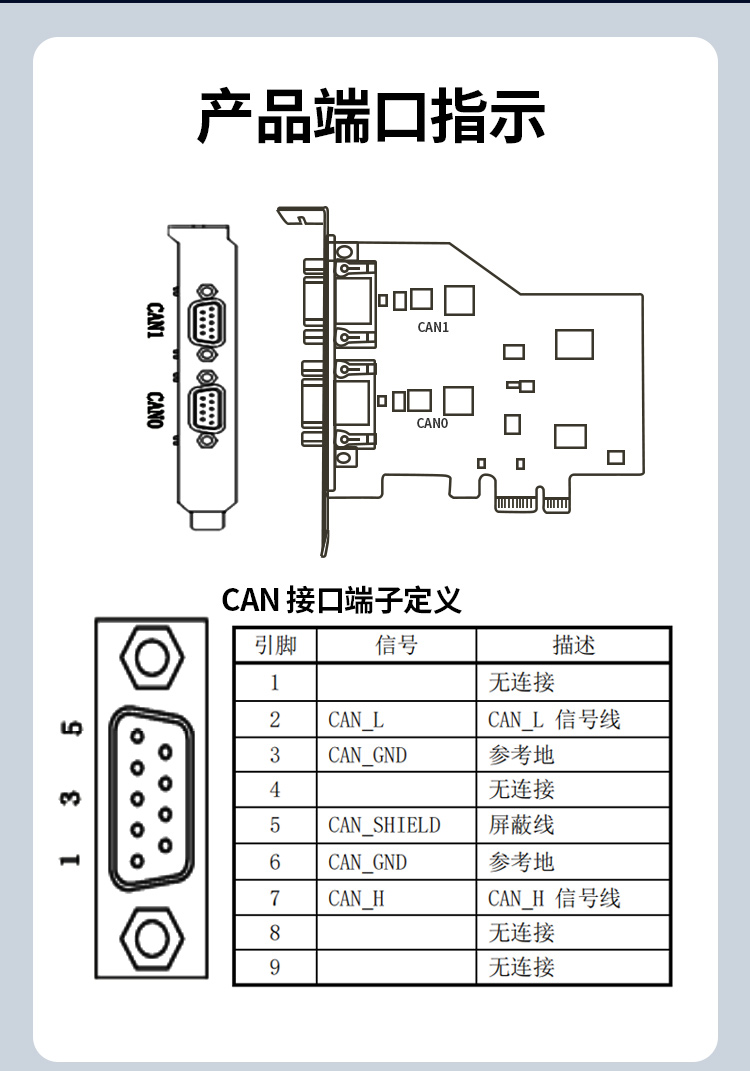 产品端口指示

CAN1
CAN0

CAN1
CAN0

CAN 接口端子定义

5
3
1

| 引脚 | 信号 | 描述 |
|---|---|---|
| 1 | | 无连接 |
| 2 | CAN_L | CAN_L 信号线 |
| 3 | CAN_GND | 参考地 |
| 4 | | 无连接 |
| 5 | CAN_SHIELD | 屏蔽线 |
| 6 | CAN_GND | 参考地 |
| 7 | CAN_H | CAN_H 信号线 |
| 8 | | 无连接 |
| 9 | | 无连接 |