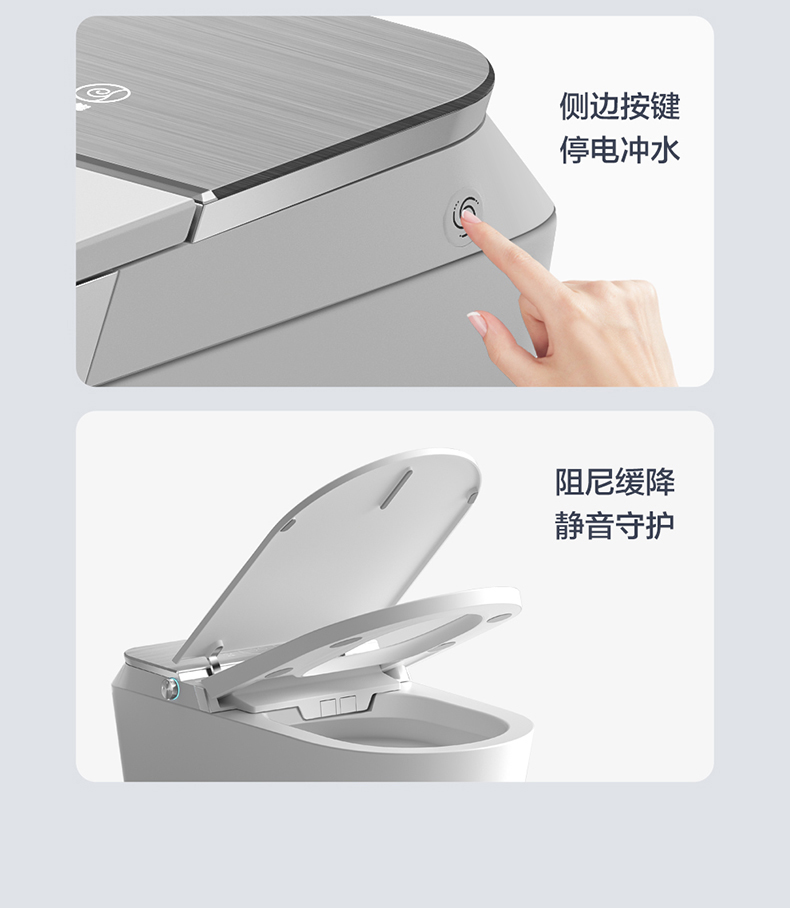 侧边按键
停电冲水

阻尼缓降
静音守护