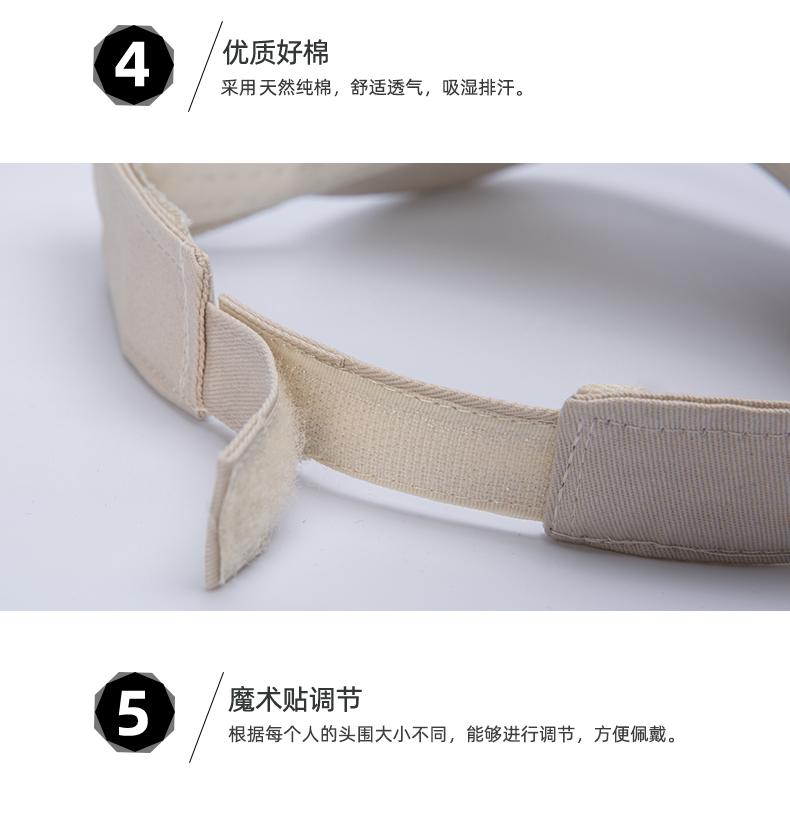 4

优质好棉

采用天然纯棉，舒适透气，吸湿排汗。

5

魔术贴调节

根据每个人的头围大小不同，能够进行调节，方便佩戴。