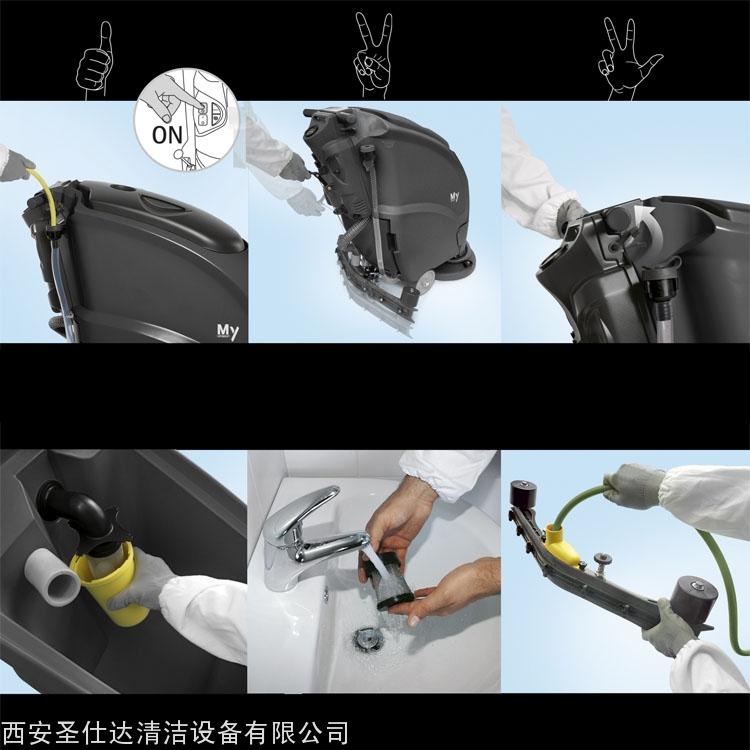 ON

My

My

西安圣仕达清洁设备有限公司