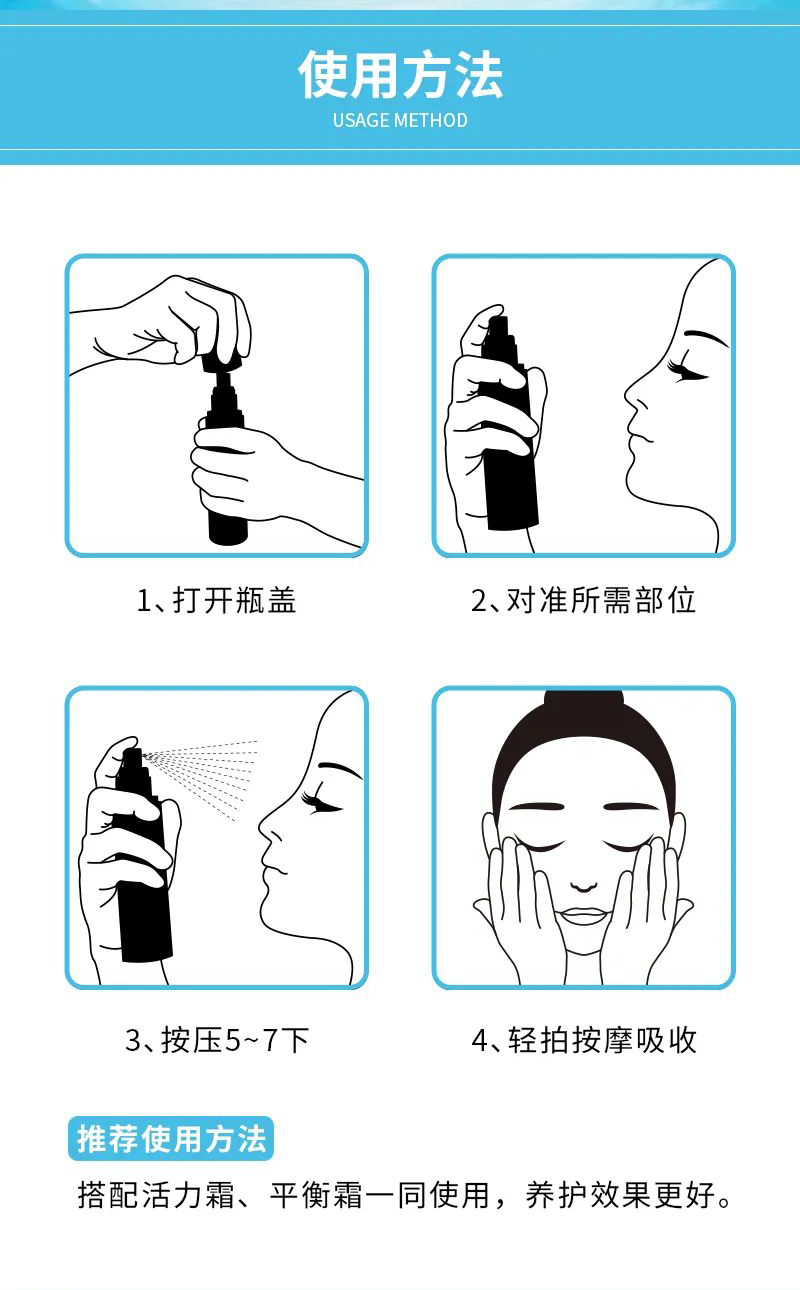 使用方法
USAGE METHOD

1、打开瓶盖

2、对准所需部位

3、按压5~7下

4、轻拍按摩吸收

推荐使用方法

搭配活力霜、平衡霜一同使用，养护效果更好。