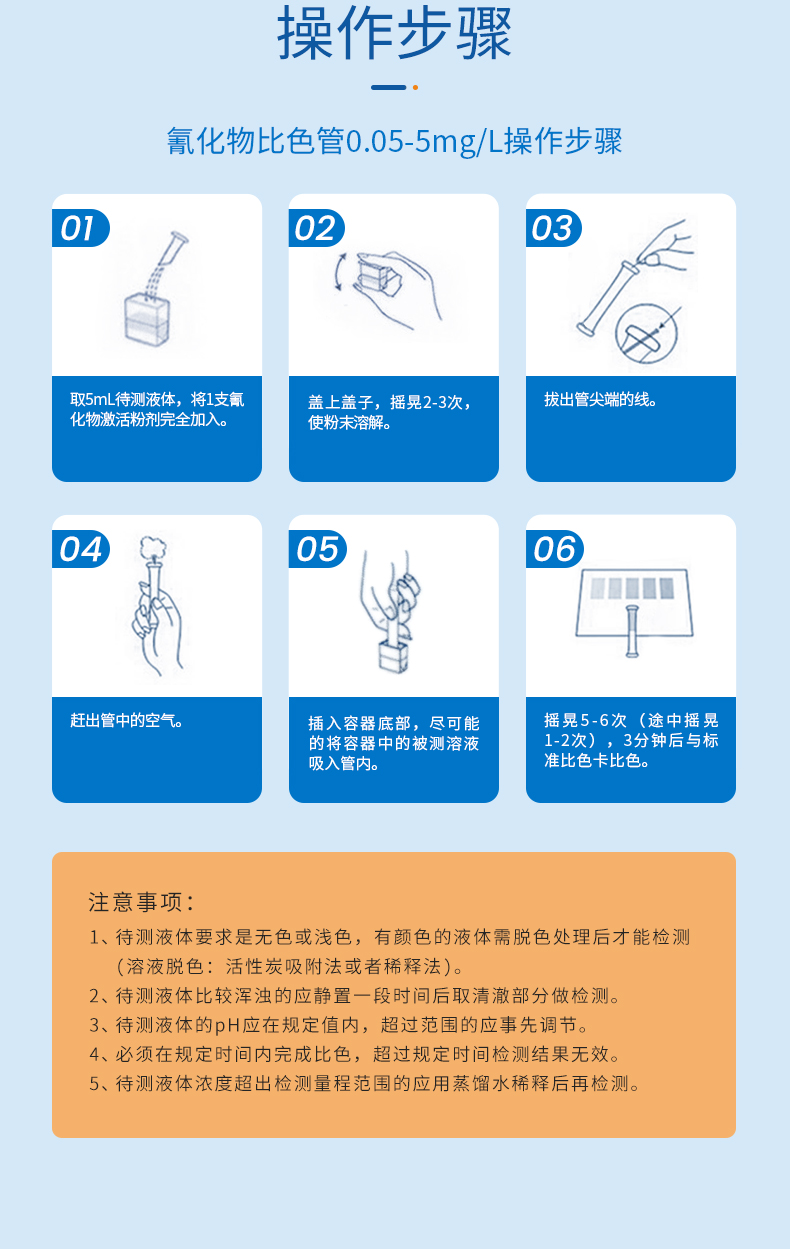 操作步骤

氰化物比色管0.05-5mg/L操作步骤

01
取5mL待测液体，将1支氰化物激活粉剂完全加入。

02
盖上盖子，摇晃2-3次，使粉末溶解。

03
拔出管尖端的线。

04
赶出管中的空气。

05
插入容器底部，尽可能的将容器中的被测溶液吸入管内。

06
摇晃5-6次（途中摇晃1-2次），3分钟后与标准比色卡比色。

注意事项：
1、待测液体要求是无色或浅色，有颜色的液体需脱色处理后才能检测（溶液脱色：活性炭吸附法或者稀释法）。
2、待测液体比较浑浊的应静置一段时间后取清澈部分做检测。
3、待测液体的pH应在规定值内，超过范围的应事先调节。
4、必须在规定时间内完成比色，超过规定时间检测结果无效。
5、待测液体浓度超出检测量程范围的应用蒸馏水稀释后再检测。