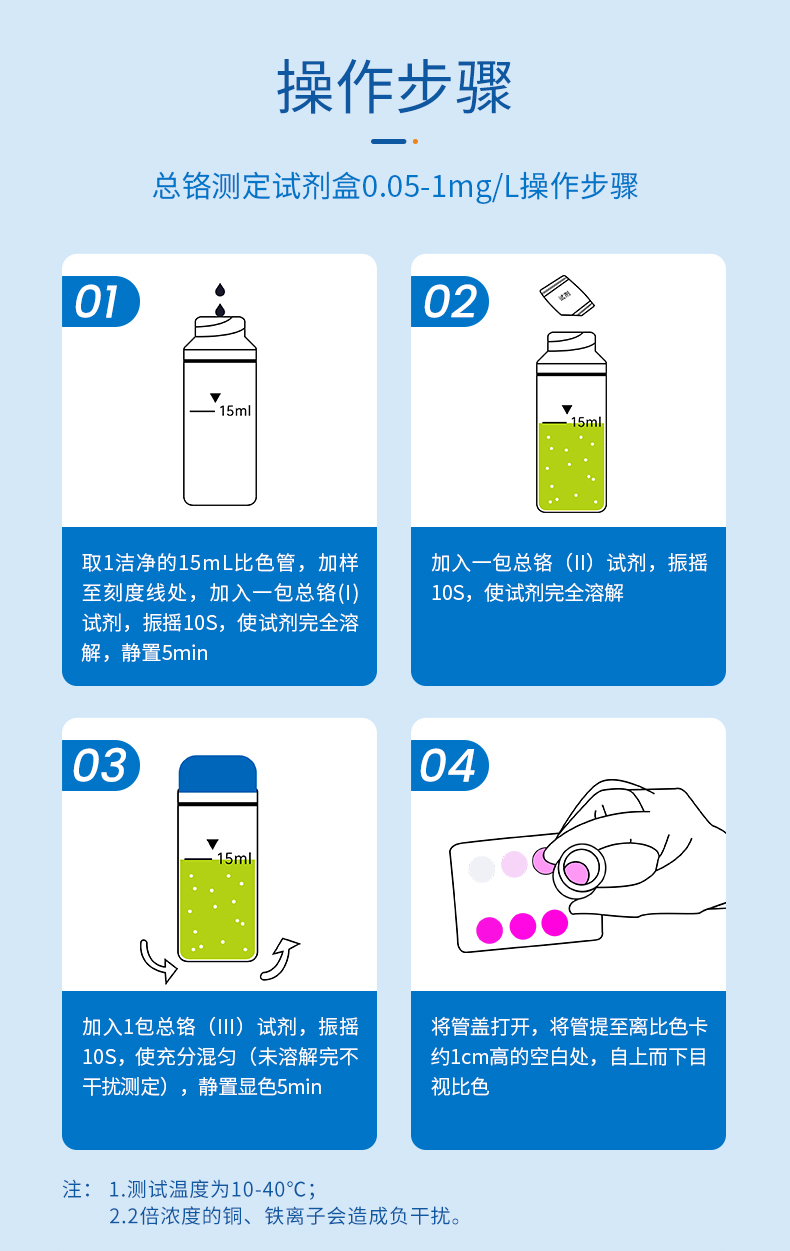 操作步骤

总铬测定试剂盒0.05-1mg/L操作步骤

01

15ml

取1洁净的15mL比色管，加样至刻度线处，加入一包总铬(I)试剂，振摇10S，使试剂完全溶解，静置5min

02

试剂

15ml

加入一包总铬（II）试剂，振摇10S，使试剂完全溶解

03

15ml

加入1包总铬（III）试剂，振摇10S，使充分混匀（未溶解完不干扰测定），静置显色5min

04

将管盖打开，将管提至离比色卡约1cm高的空白处，自上而下目视比色

注： 1.测试温度为10-40°C；
2.2倍浓度的铜、铁离子会造成负干扰。